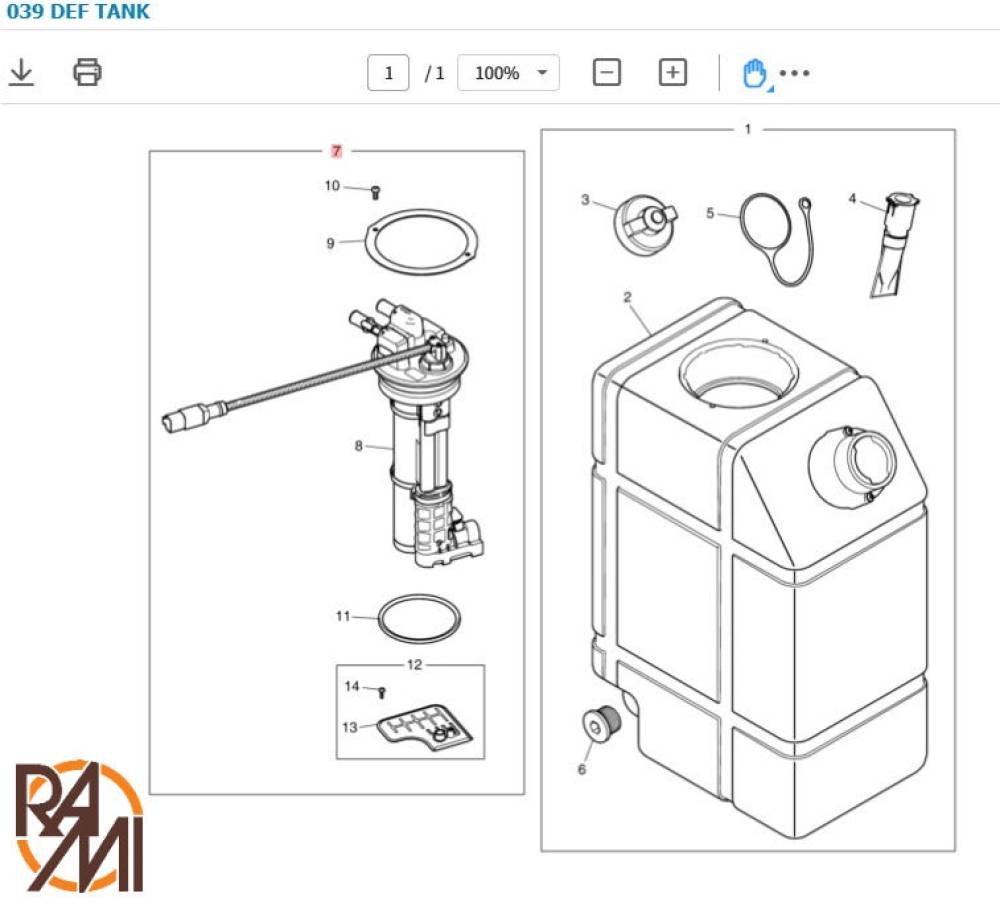 039 DEF TANK

1 / 1 100%

7
10
9
8
11
12
14
13

1
3
5
4
2
6

RAMI