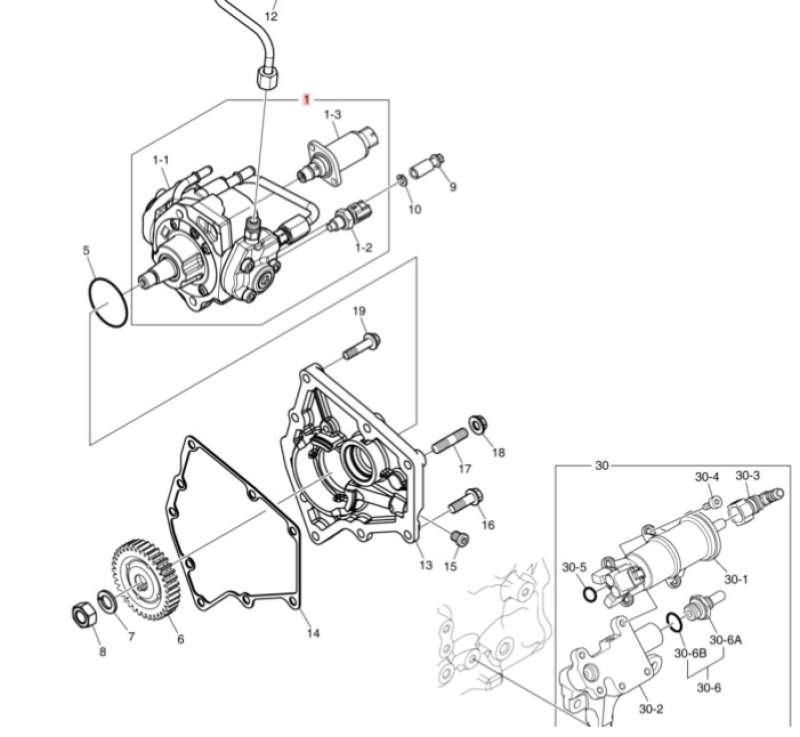 12

1

1-3

1-1

9

10

1-2

5

19

18

17

16

15

13

14

6

7

8

30

30-4

30-3

30-5

30-1

30-6A

30-6B

30-6

30-2