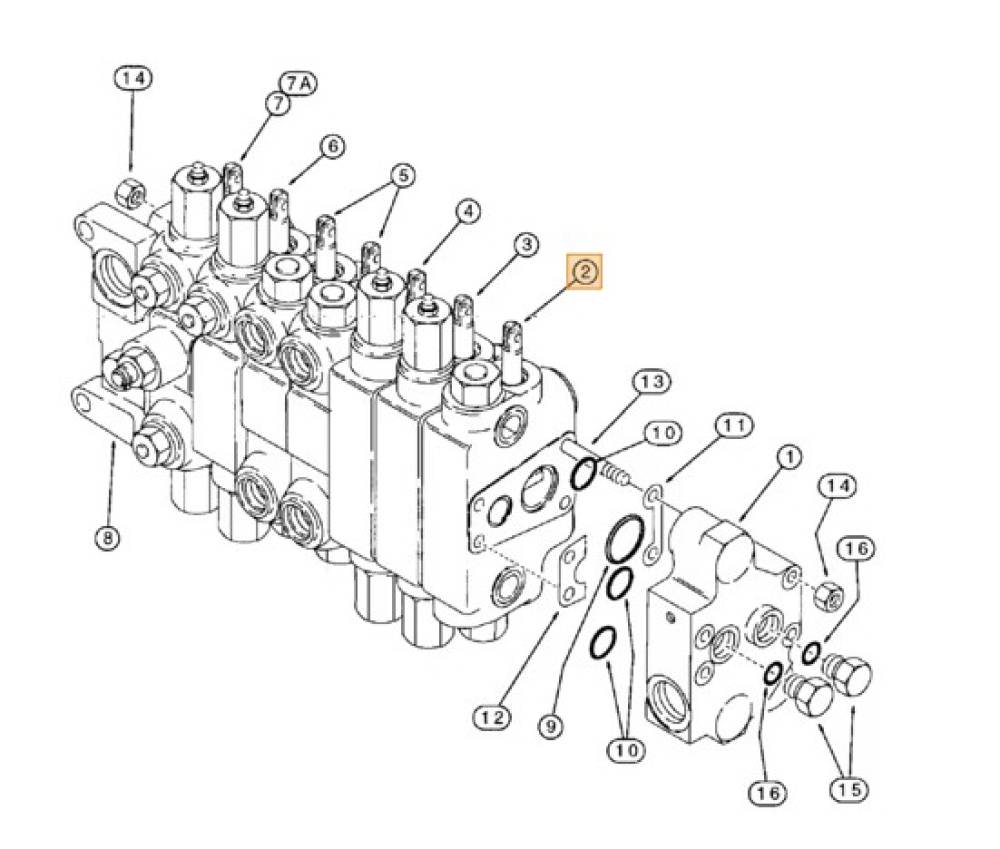 14
7A
7
6
5
4
3
2
13
10
11
1
14
16
8
12
9
10
16
15