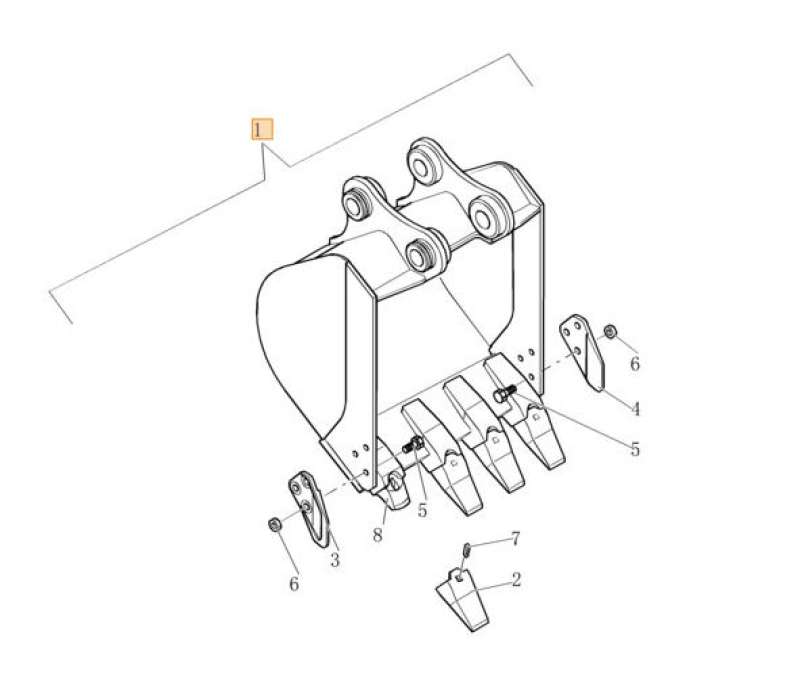 1
6
4
5
5
8
3
6
7
2