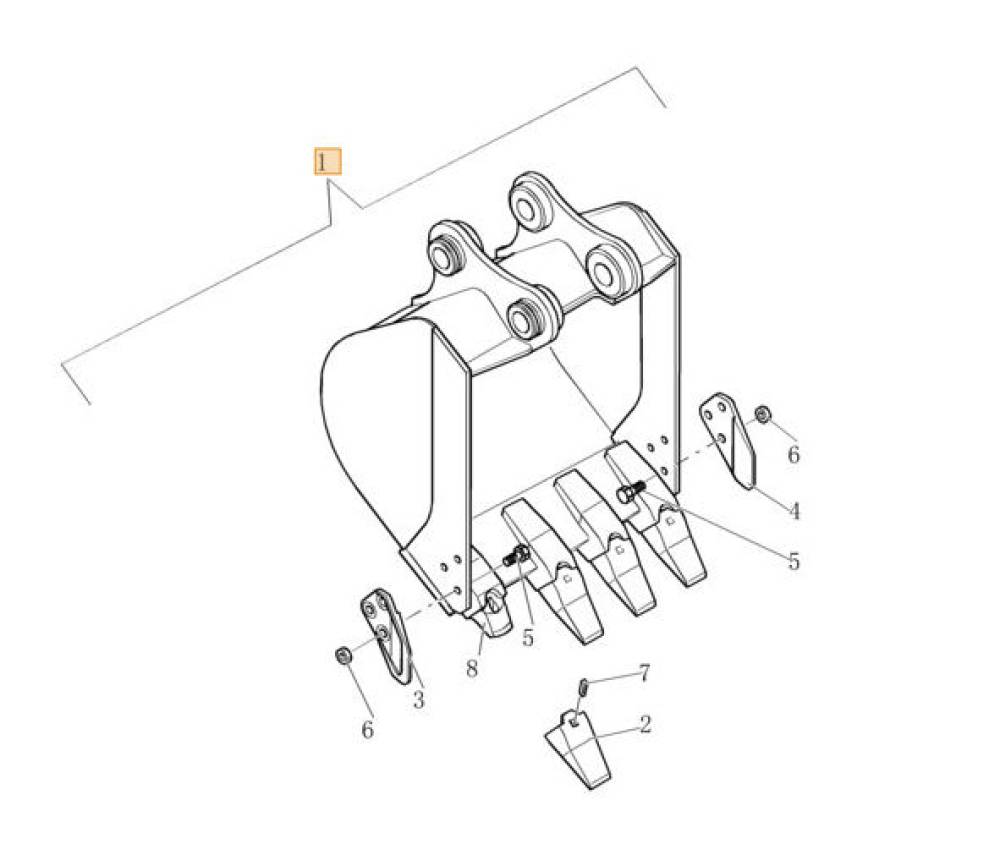 1
6
4
5
5
8
3
6
7
2