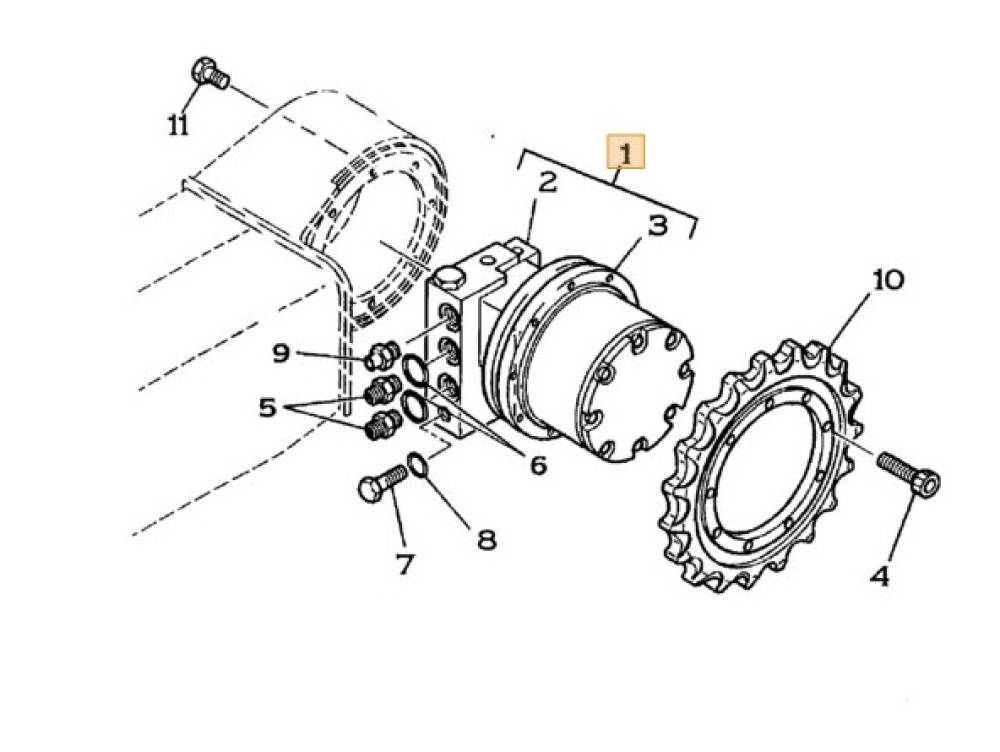 11
1
2
3
10
9
5
6
7
8
4