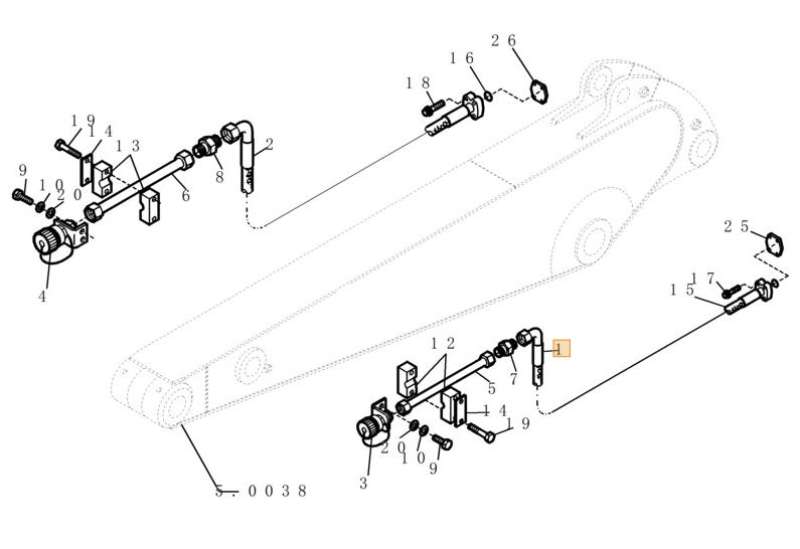 26
16
18
19
14
13
2
9
10
20
6
8
4
25
17
15
12
1
5
7
14
19
20
10
9
3
5.0038