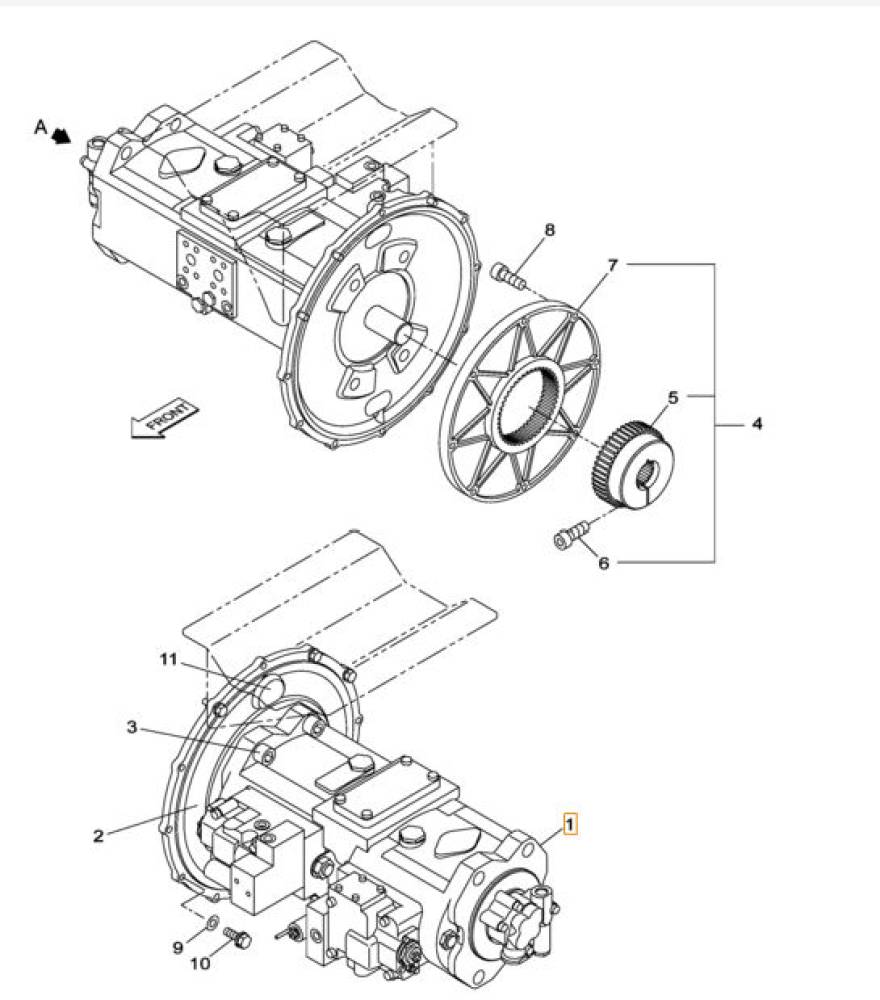 A
8
7
5
4
FRONT
6
11
3
2
1
9
10