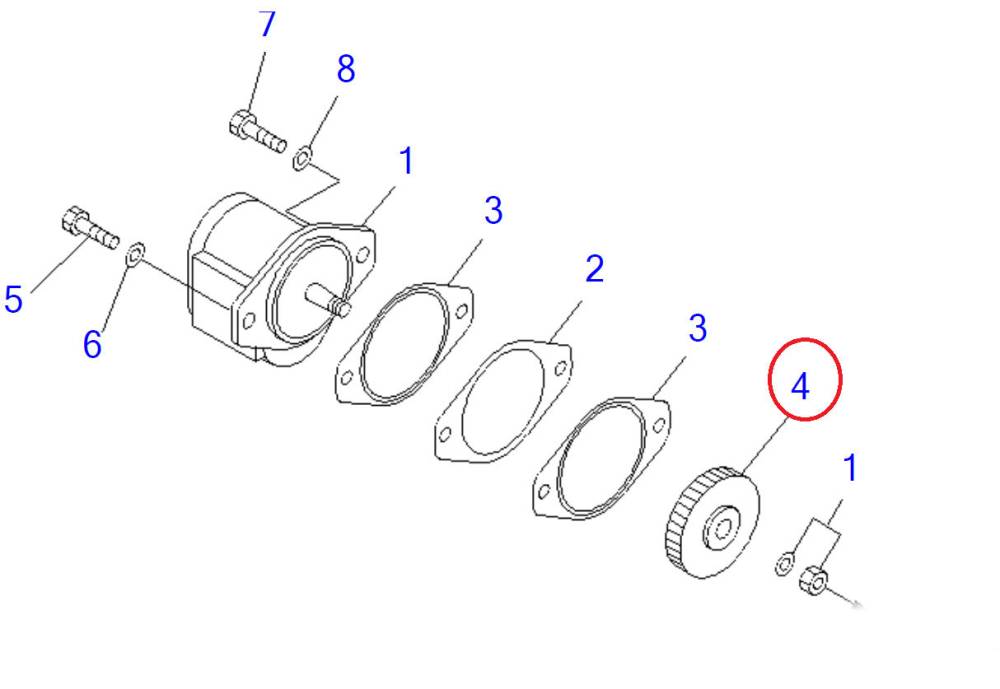 7
8
1
3
2
3
4
1
5
6