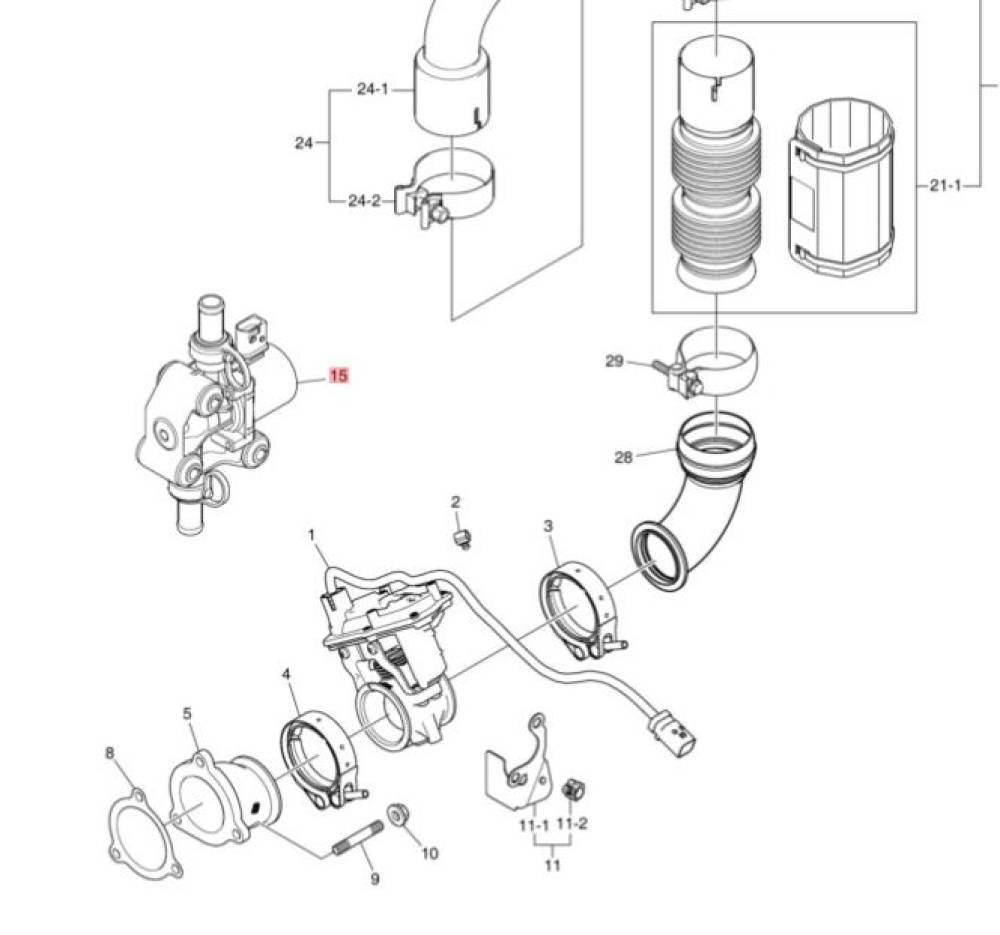 24-1
24
24-2
21-1
15
29
28
2
1
3
4
5
8
9
10
11-1
11-2
11