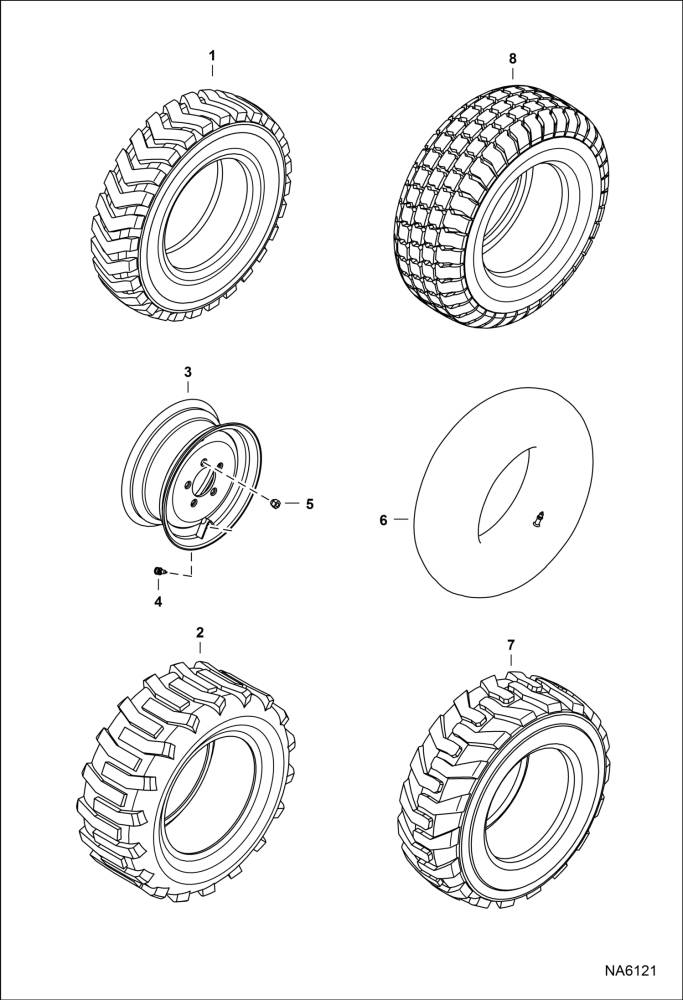 1

8

3

5

6

4

2

7

NA6121