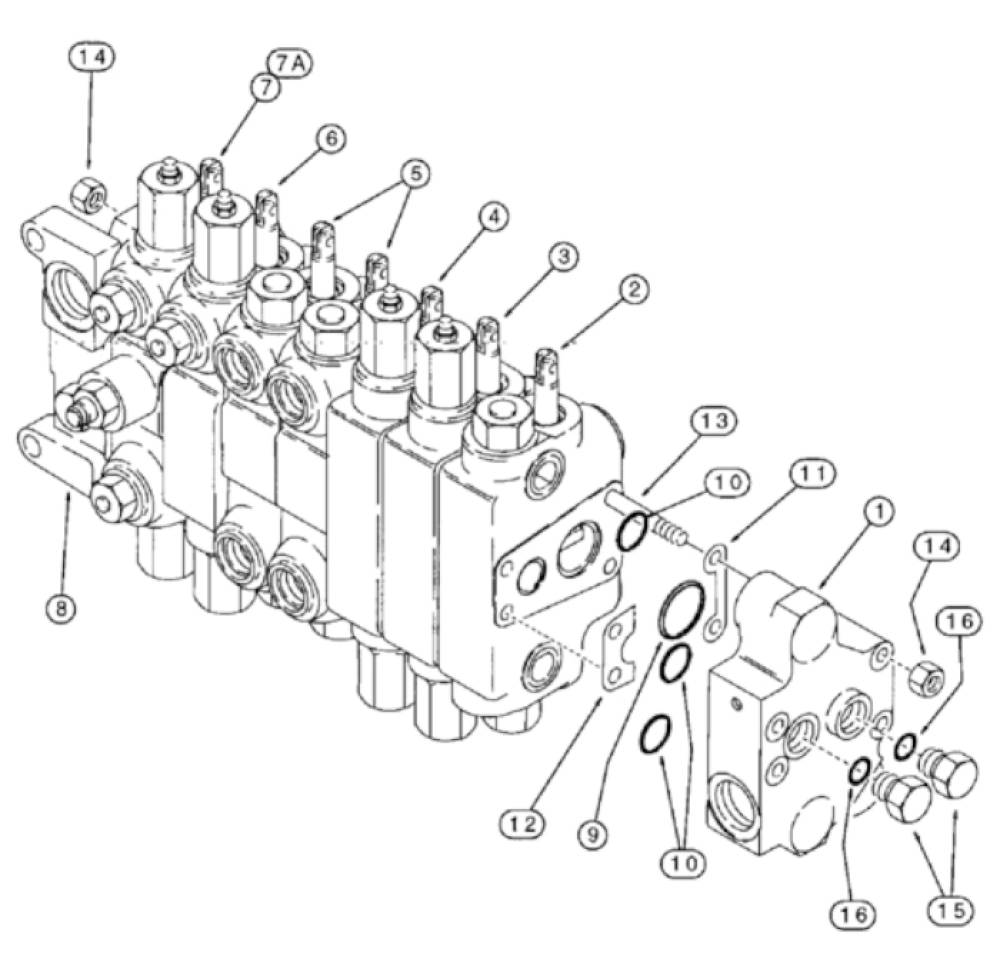 14
7A
7
6
5
4
3
2
13
10
11
1
14
16
8
12
9
10
16
15