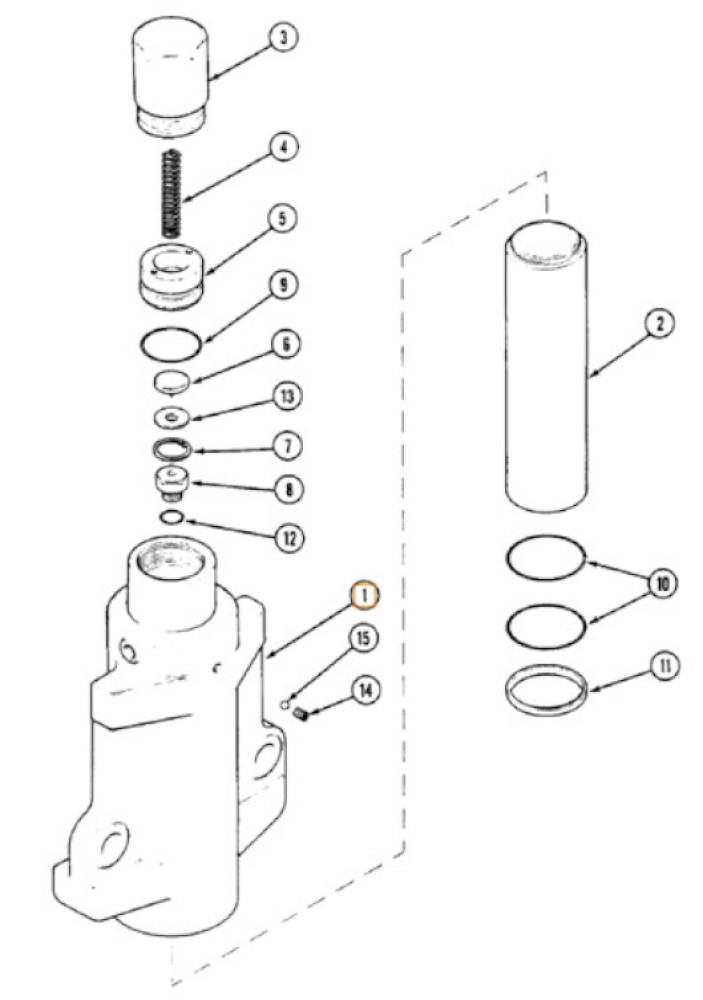 3
4
5
9
6
13
7
8
12
1
15
14
2
10
11