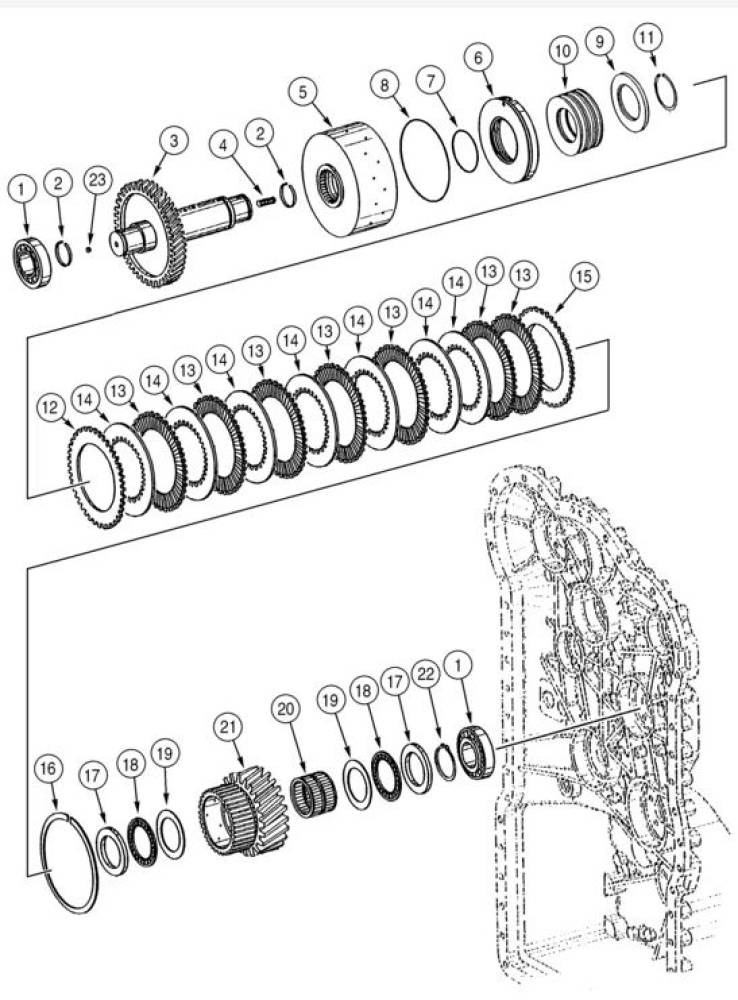 1
2
23
3
4
2
5
8
7
6
10
9
11

12
14
13
14
13
14
13
14
13
14
13
14
14
13
13
15

16
17
18
19
21
20
19
18
17
22
1