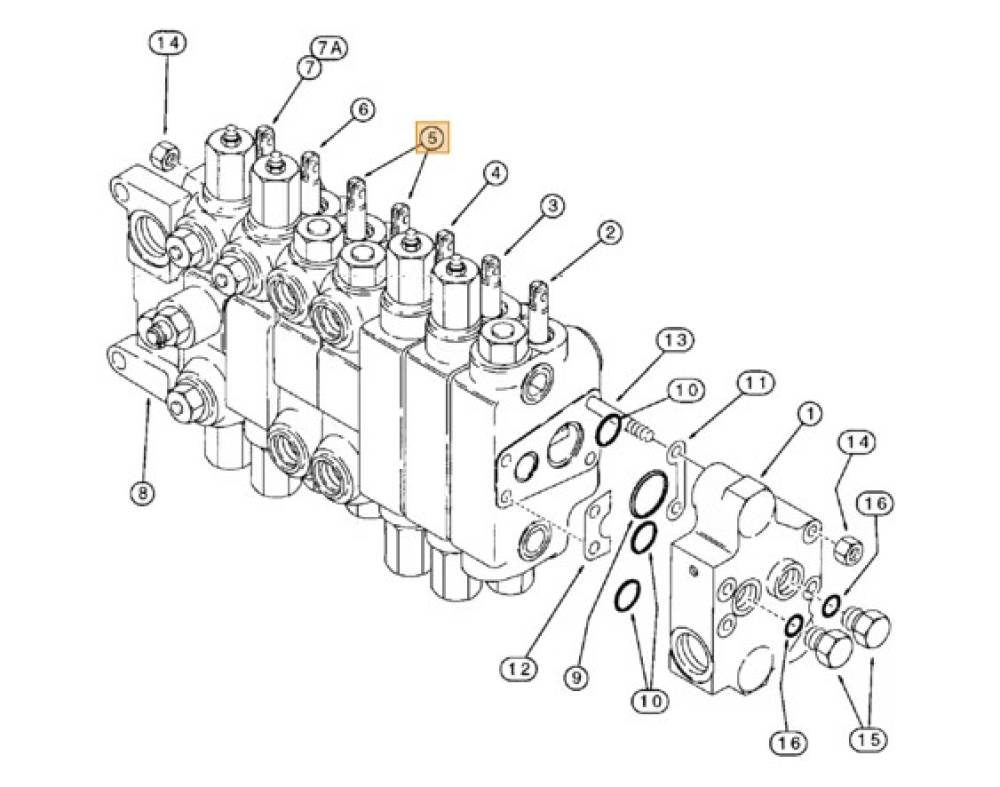 14
7A
7
6
5
4
3
2
13
10
11
1
14
16
8
12
9
10
16
15