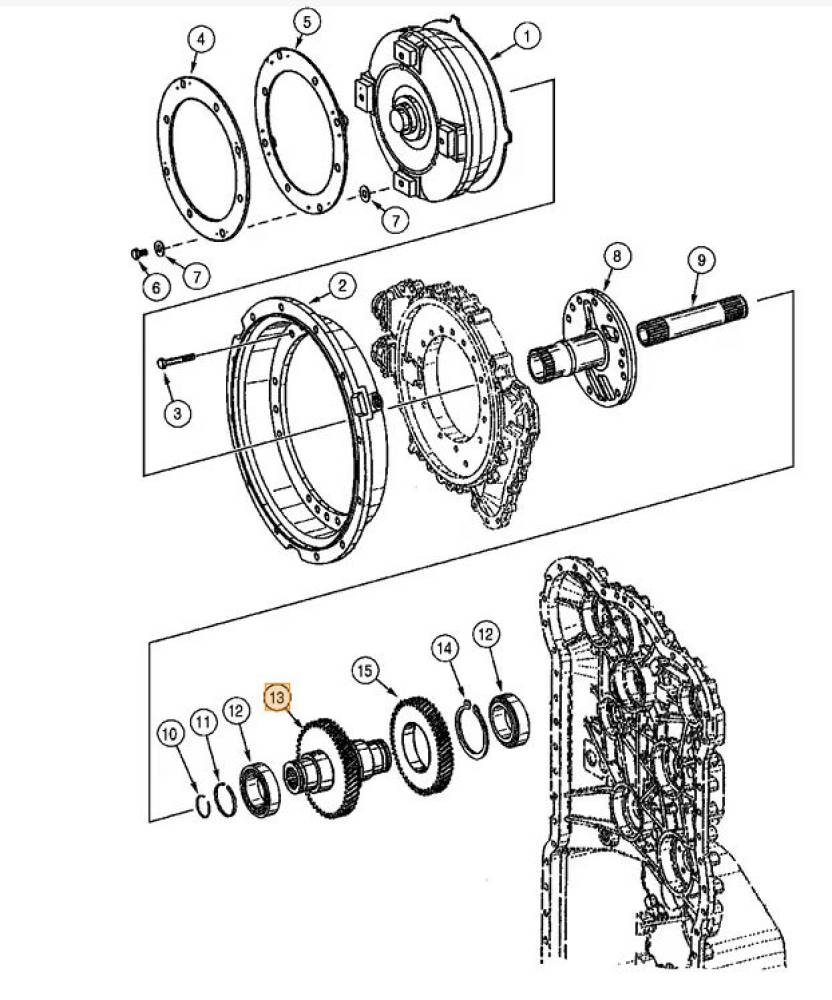 4
5
1
7
6
7
2
8
9
3
14
12
15
13
10
11
12